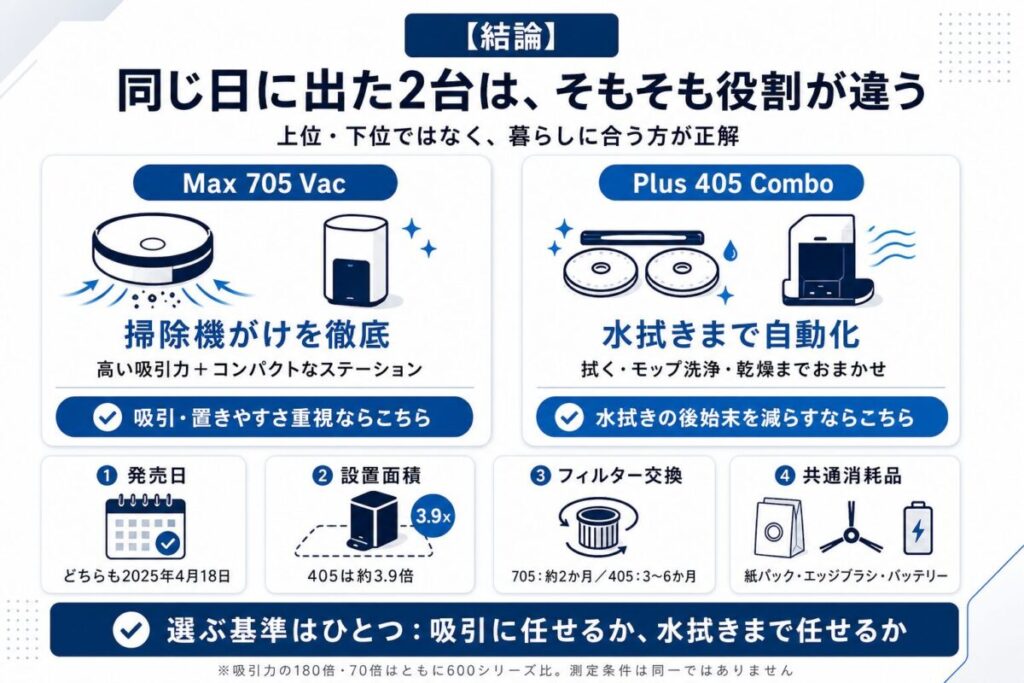 【結論】

同じ日に出た2台は、そもそも役割が違う

上位・下位ではなく、暮らしに合う方が正解

Max 705 Vac

掃除機がけを徹底

高い吸引力＋コンパクトなステーション

吸引・置きやすさ重視ならこちら

Plus 405 Combo

水拭きまで自動化

拭く・モップ洗浄・乾燥までおまかせ

水拭きの後始末を減らすならこちら

1 発売日

どちらも2025年4月18日

2 設置面積

3.9x

405は約3.9倍

3 フィルター交換

705：約2か月／405：3〜6か月

4 共通消耗品

紙パック・エッジブラシ・バッテリー

選ぶ基準はひとつ：吸引に任せるか、水拭きまで任せるか

※吸引力の180倍・70倍はともに600シリーズ比。測定条件は同一ではありません