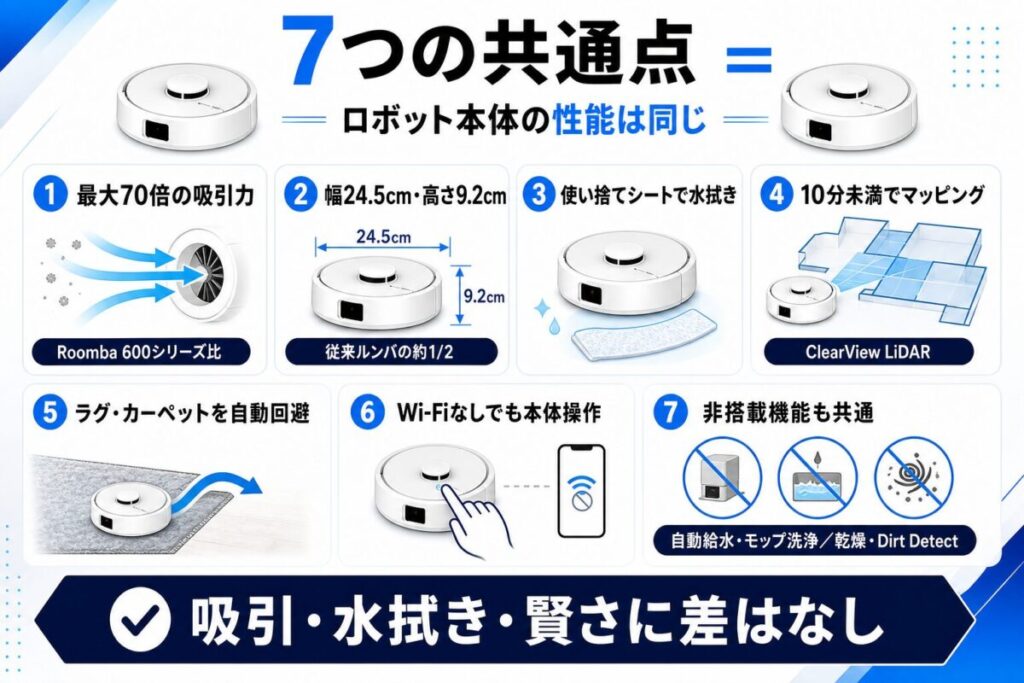 7つの共通点 =

ロボット本体の性能は同じ

1 最大70倍の吸引力

Roomba 600シリーズ比

2 幅24.5cm・高さ9.2cm

24.5cm

9.2cm

従来ルンバの約1/2

3 使い捨てシートで水拭き

4 10分未満でマッピング

ClearView LiDAR

5 ラグ・カーペットを自動回避

6 Wi-Fiなしでも本体操作

7 非搭載機能も共通

自動給水・モップ洗浄／乾燥・Dirt Detect

吸引・水拭き・賢さに差はなし